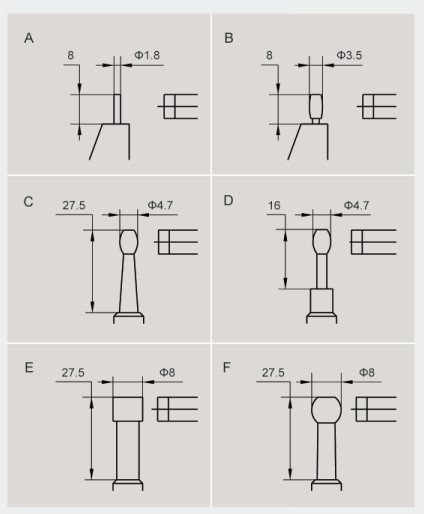 A
8
Φ1.8

B
8
Φ3.5

C
27.5
Φ4.7

D
16
Φ4.7

E
27.5
Φ8

F
27.5
Φ8