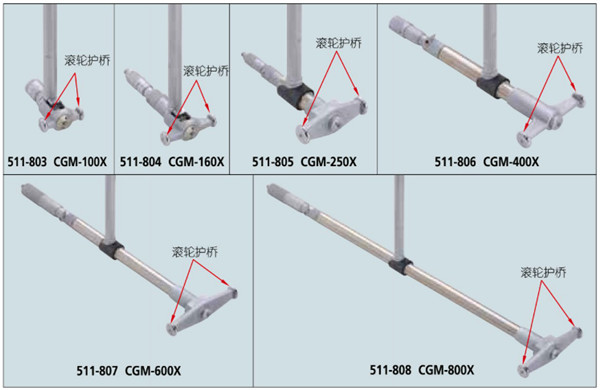 滚轮护桥

511-803 CGM-100X

滚轮护桥

511-804 CGM-160X

滚轮护桥

511-805 CGM-250X

滚轮护桥

511-806 CGM-400X

滚轮护桥

511-807 CGM-600X

滚轮护桥

511-808 CGM-800X